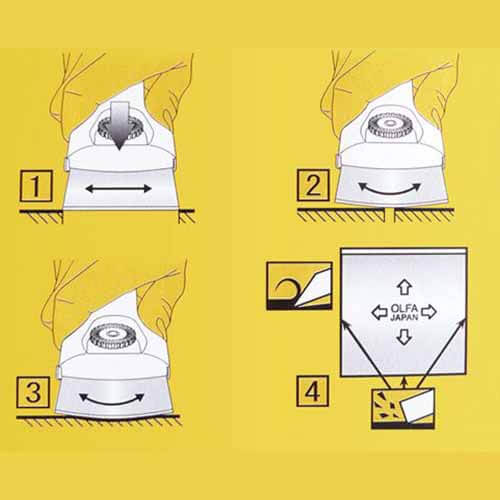 1

2

3

OLFA
JAPAN

4